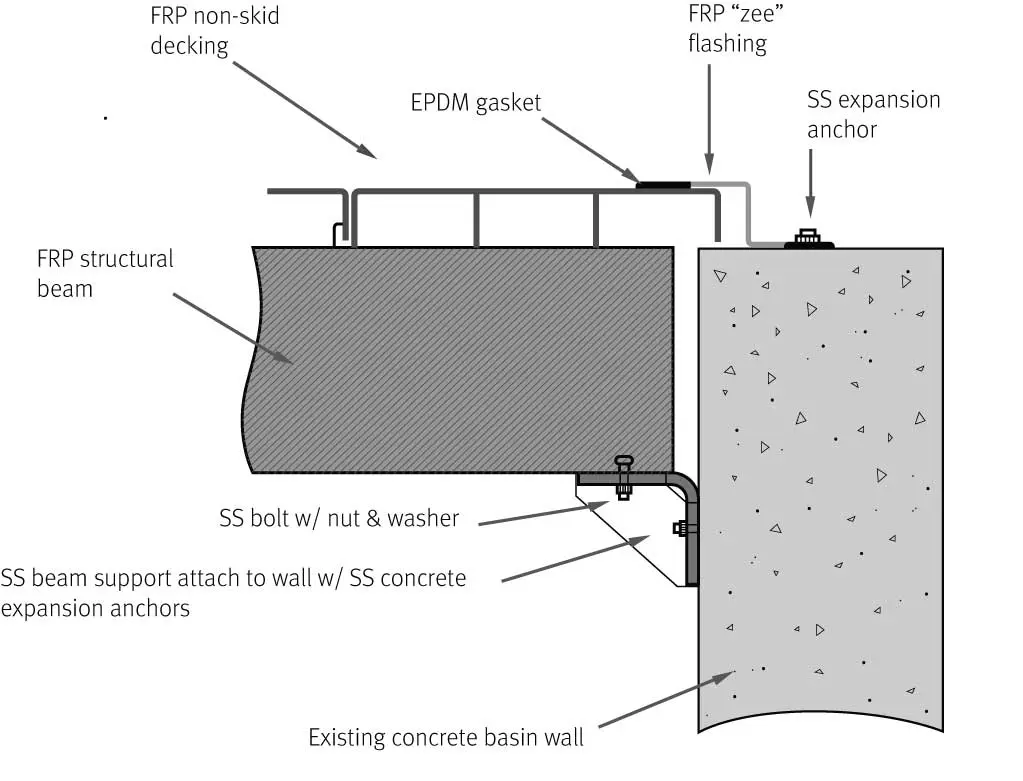 FRP non-skid decking

FRP “zee” flashing

EPDM gasket

SS expansion anchor

FRP structural beam

SS bolt w/ nut & washer

SS beam support attach to wall w/ SS concrete expansion anchors

Existing concrete basin wall